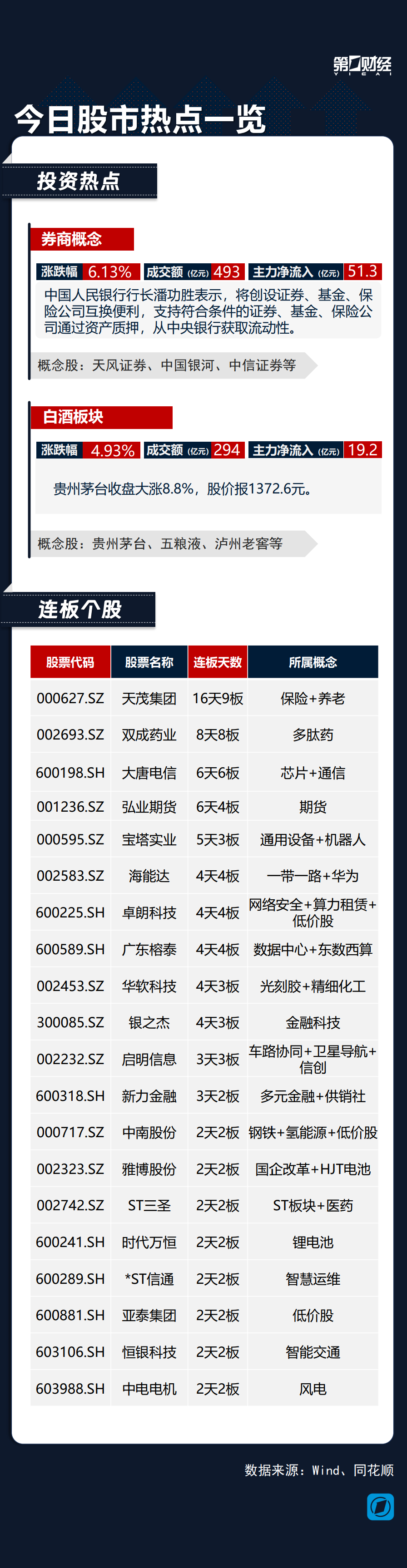 第一财经 YICAI

今日股市热点一览

投资热点

券商概念

涨跌幅 6.13% 成交额(亿元) 493 主力净流入(亿元) 51.3

中国人民银行行长潘功胜表示，将创设证券、基金、保险公司互换便利，支持符合条件的证券、基金、保险公司通过资产质押，从中央银行获取流动性。

概念股：天风证券、中国银河、中信证券等

白酒板块

涨跌幅 4.93% 成交额(亿元) 294 主力净流入(亿元) 19.2

贵州茅台收盘大涨8.8%，股价报1372.6元。

概念股：贵州茅台、五粮液、泸州老窖等

连板个股

| 股票代码 | 股票名称 | 连板天数 | 所属概念 |
|---|---|---|---|
| 000627.SZ | 天茂集团 | 16天9板 | 保险+养老 |
| 002693.SZ | 双成药业 | 8天8板 | 多肽药 |
| 600198.SH | 大唐电信 | 6天6板 | 芯片+通信 |
| 001236.SZ | 弘业期货 | 6天4板 | 期货 |
| 000595.SZ | 宝塔实业 | 5天3板 | 通用设备+机器人 |
| 002583.SZ | 海能达 | 4天4板 | 一带一路+华为 |
| 600225.SH | 卓朗科技 | 4天4板 | 网络安全+算力租赁+低价股 |
| 600589.SH | 广东榕泰 | 4天4板 | 数据中心+东数西算 |
| 002453.SZ | 华软科技 | 4天3板 | 光刻胶+精细化工 |
| 300085.SZ | 银之杰 | 4天3板 | 金融科技 |
| 002232.SZ | 启明信息 | 3天3板 | 车路协同+卫星导航+信创 |
| 600318.SH | 新力金融 | 3天2板 | 多元金融+供销社 |
| 000717.SZ | 中南股份 | 2天2板 | 钢铁+氢能源+低价股 |
| 002323.SZ | 雅博股份 | 2天2板 | 国企改革+HJT电池 |
| 002742.SZ | ST三圣 | 2天2板 | ST板块+医药 |
| 600241.SH | 时代万恒 | 2天2板 | 锂电池 |
| 600289.SH | *ST信通 | 2天2板 | 智慧运维 |
| 600881.SH | 亚泰集团 | 2天2板 | 低价股 |
| 603106.SH | 恒银科技 | 2天2板 | 智能交通 |
| 603988.SH | 中电电机 | 2天2板 | 风电 |

数据来源：Wind、同花顺